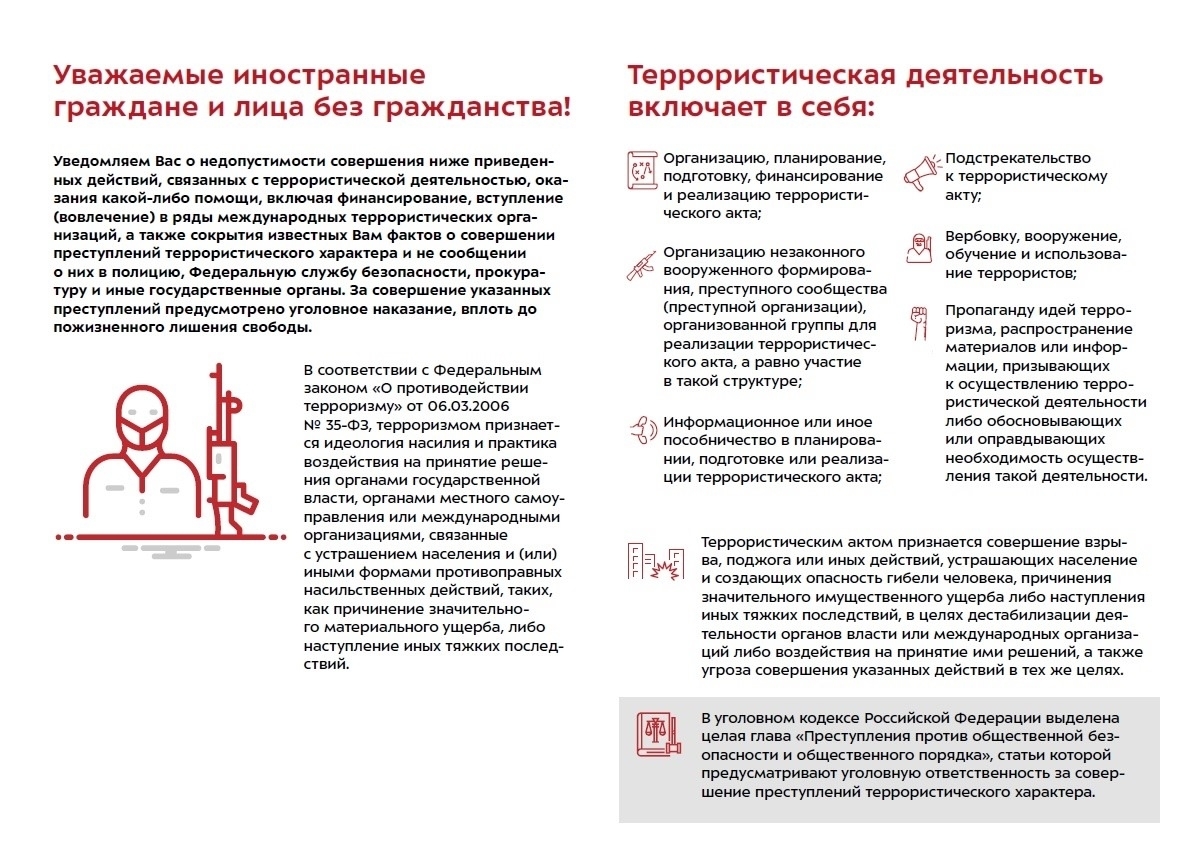 Уважаемые иностранные граждане и лица без гражданства!

Уведомляем Вас о недопустимости совершения ниже приведенных действий, связанных с террористической деятельностью, оказания какой-либо помощи, включая финансирование, вступление (вовлечение) в ряды международных террористических организаций, а также сокрытия известных Вам фактов о совершении преступлений террористического характера и не сообщении о них в полицию, Федеральную службу безопасности, прокуратуру и иные государственные органы. За совершение указанных преступлений предусмотрено уголовное наказание, вплоть до пожизненного лишения свободы.

В соответствии с Федеральным законом «О противодействии терроризму» от 06.03.2006 № 35-ФЗ, терроризмом признается идеология насилия и практика воздействия на принятие решения органами государственной власти, органами местного самоуправления или международными организациями, связанные с устрашением населения и (или) иными формами противоправных насильственных действий, таких, как причинение значительного материального ущерба, либо наступление иных тяжких последствий.

Террористическая деятельность включает в себя:

Организацию, планирование, подготовку, финансирование и реализацию террористического акта;

Организацию незаконного вооруженного формирования, преступного сообщества (преступной организации), организованной группы для реализации террористического акта, а равно участие в такой структуре;

Информационное или иное пособничество в планировании, подготовке или реализации террористического акта;

Подстрекательство к террористическому акту;

Вербовку, вооружение, обучение и использование террористов;

Пропаганду идей терроризма, распространение материалов или информации, призывающих к осуществлению террористической деятельности либо обосновывающих или оправдывающих необходимость осуществления такой деятельности.

Террористическим актом признается совершение взрыва, поджога или иных действий, устрашающих население и создающих опасность гибели человека, причинения значительного имущественного ущерба либо наступления иных тяжких последствий, в целях дестабилизации деятельности органов власти или международных организаций либо воздействия на принятие ими решений, а также угроза совершения указанных действий в тех же целях.

В уголовном кодексе Российской Федерации выделена целая глава «Преступления против общественной безопасности и общественного порядка», статьи которой предусматривают уголовную ответственность за совершение преступлений террористического характера.